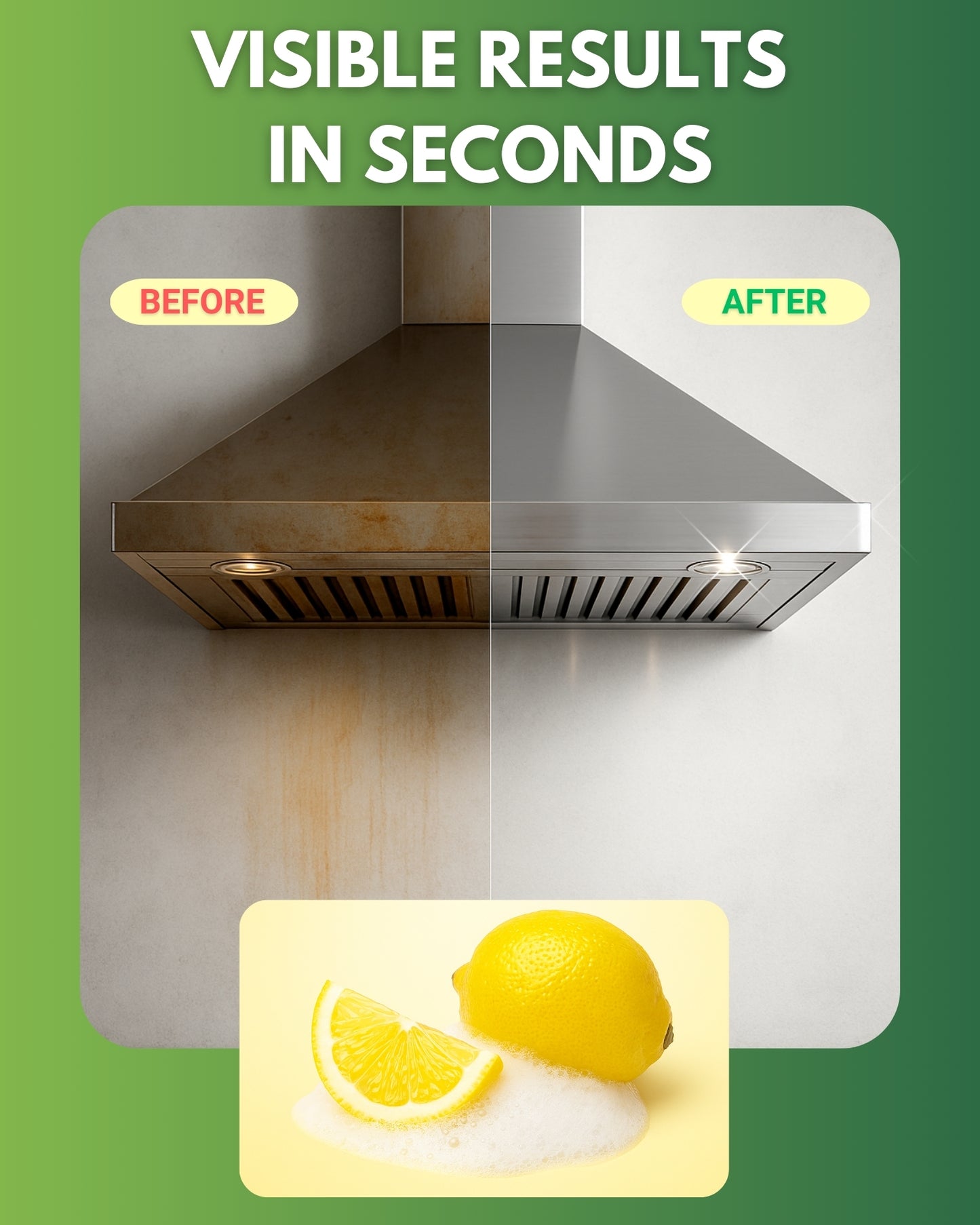 VISIBLE RESULTS IN SECONDS

BEFORE

AFTER